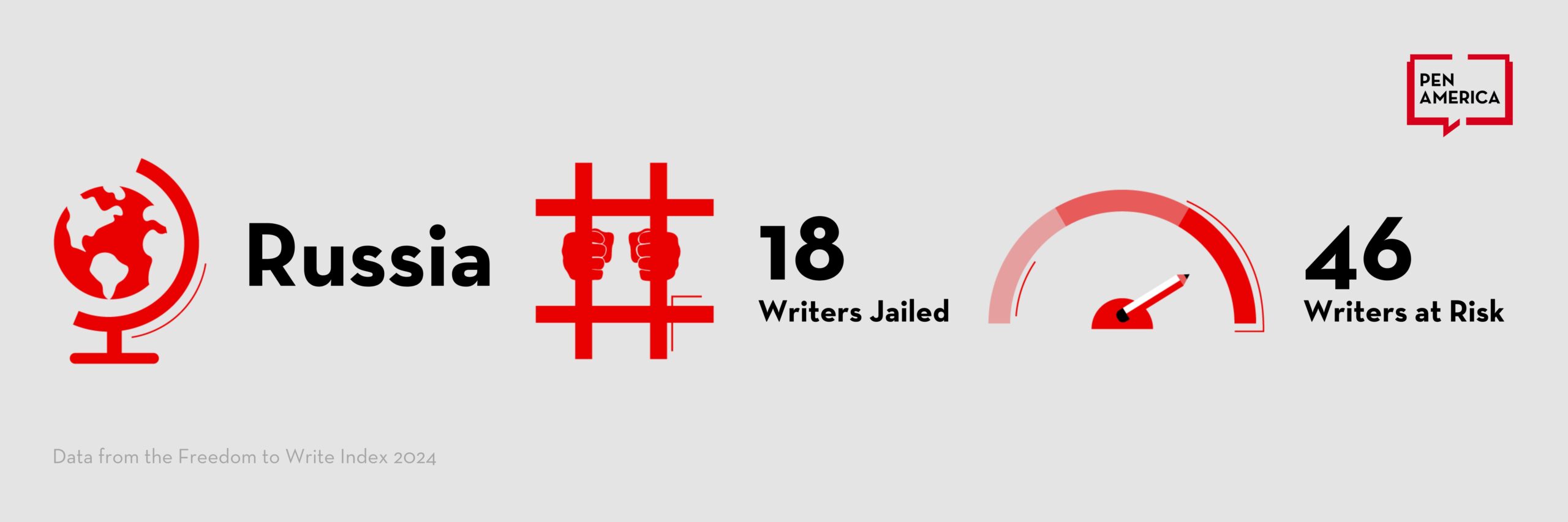 PEN AMERICA

Russia

18
Writers Jailed

46
Writers at Risk

Data from the Freedom to Write Index 2024