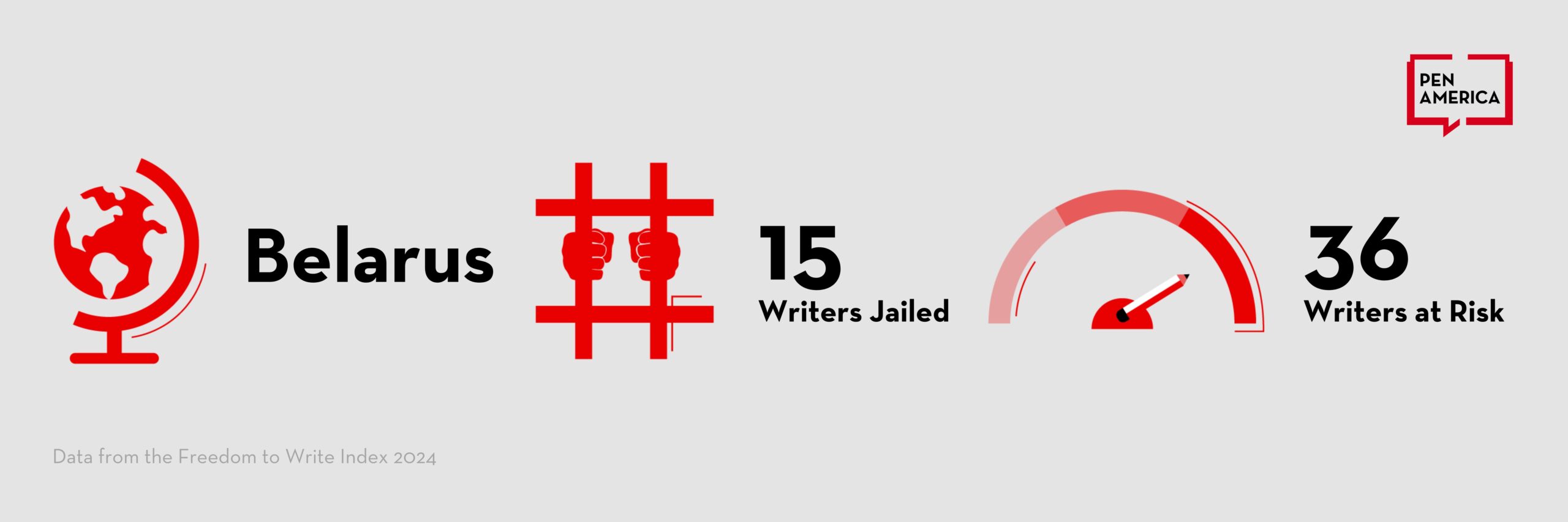 PEN AMERICA

Belarus

15
Writers Jailed

36
Writers at Risk

Data from the Freedom to Write Index 2024