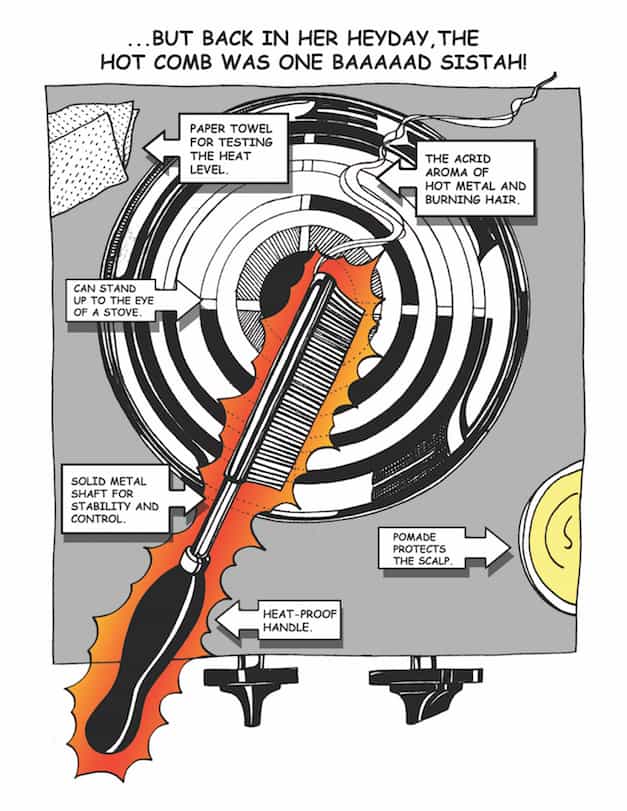 ...BUT BACK IN HER HEYDAY, THE HOT COMB WAS ONE BAAAAAD SISTAH!

PAPER TOWEL FOR TESTING THE HEAT LEVEL.

THE ACRID AROMA OF HOT METAL AND BURNING HAIR.

CAN STAND UP TO THE EYE OF A STOVE.

SOLID METAL SHAFT FOR STABILITY AND CONTROL.

POMADE PROTECTS THE SCALP.

HEAT-PROOF HANDLE.